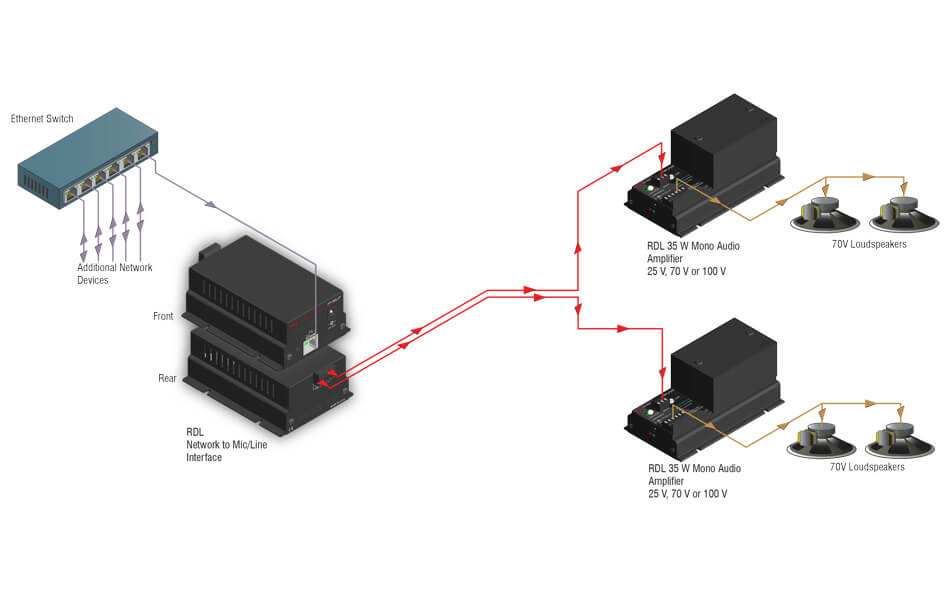 Ethernet Switch

Additional Network Devices

Front

Rear

RDL
Network to Mic/Line Interface

RDL 35 W Mono Audio Amplifier
25 V, 70 V or 100 V

70V Loudspeakers

RDL 35 W Mono Audio Amplifier
25 V, 70 V or 100 V

70V Loudspeakers