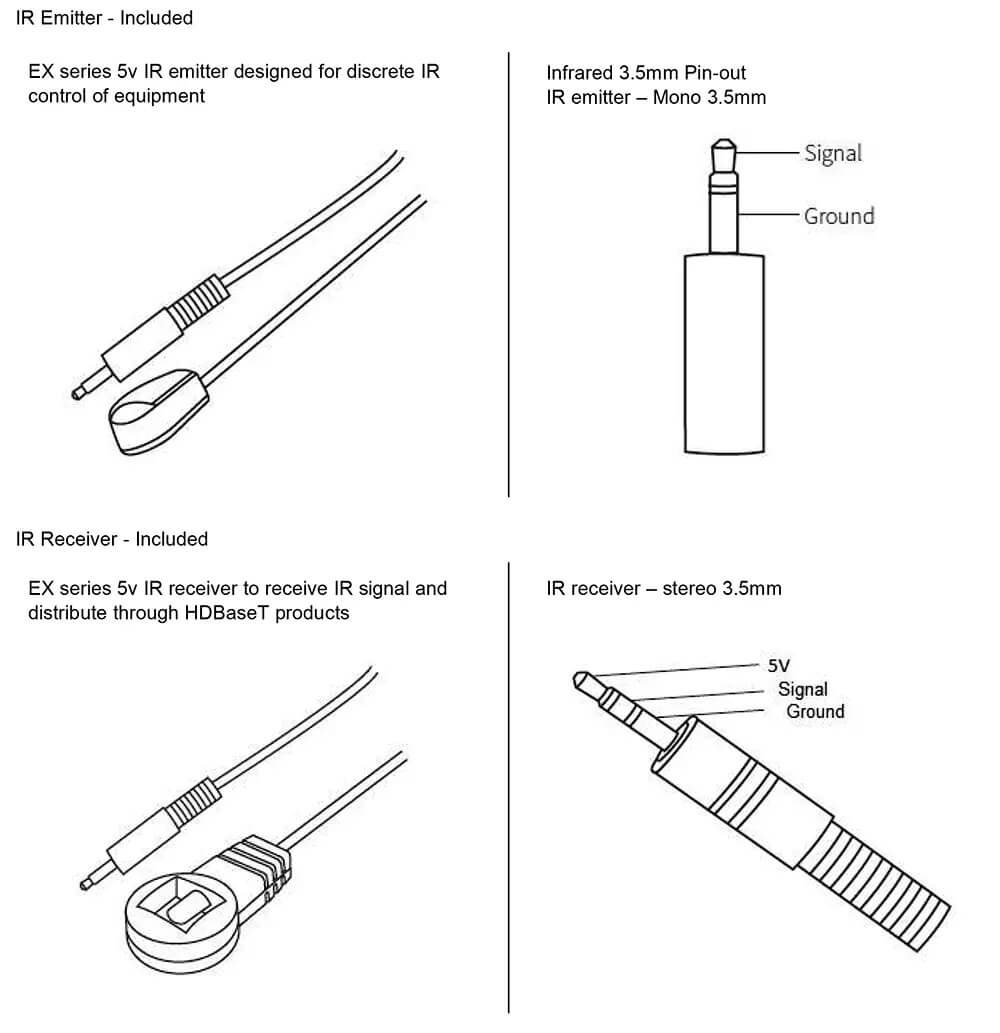 IR Emitter - Included

EX series 5v IR emitter designed for discrete IR control of equipment

Infrared 3.5mm Pin-out
IR emitter – Mono 3.5mm

Signal

Ground

IR Receiver - Included

EX series 5v IR receiver to receive IR signal and distribute through HDBaseT products

IR receiver – stereo 3.5mm

5V
Signal
Ground